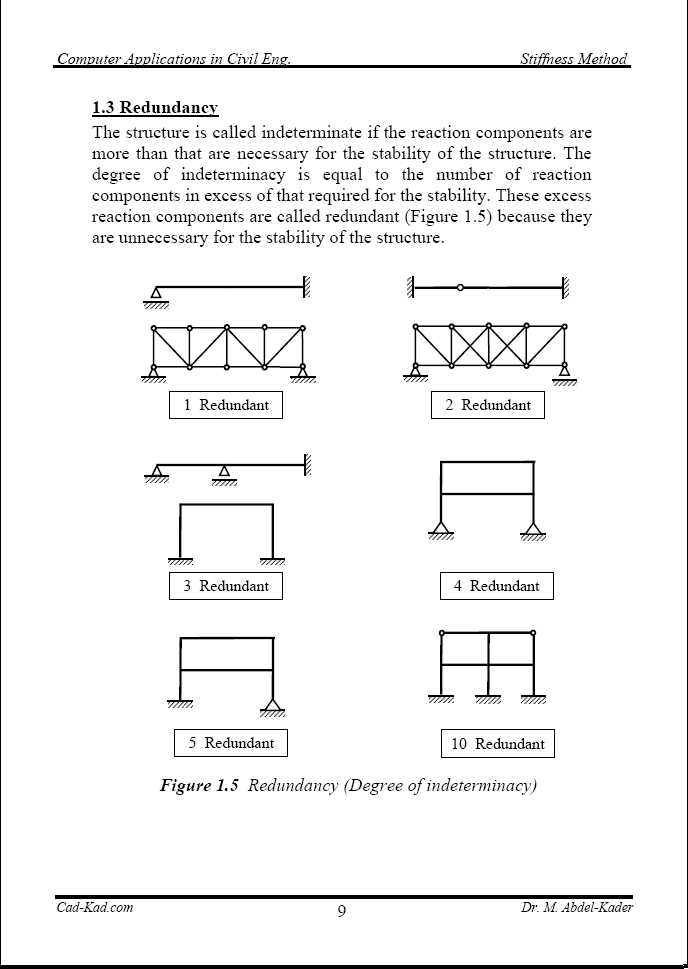 Computer Applications in Civil Eng.

Stiffness Method

1.3 Redundancy

The structure is called indeterminate if the reaction components are more than that are necessary for the stability of the structure. The degree of indeterminacy is equal to the number of reaction components in excess of that required for the stability. These excess reaction components are called redundant (Figure 1.5) because they are unnecessary for the stability of the structure.

1 Redundant

2 Redundant

3 Redundant

4 Redundant

5 Redundant

10 Redundant

Figure 1.5 Redundancy (Degree of indeterminacy)

Cad-Kad.com

9

Dr. M. Abdel-Kader